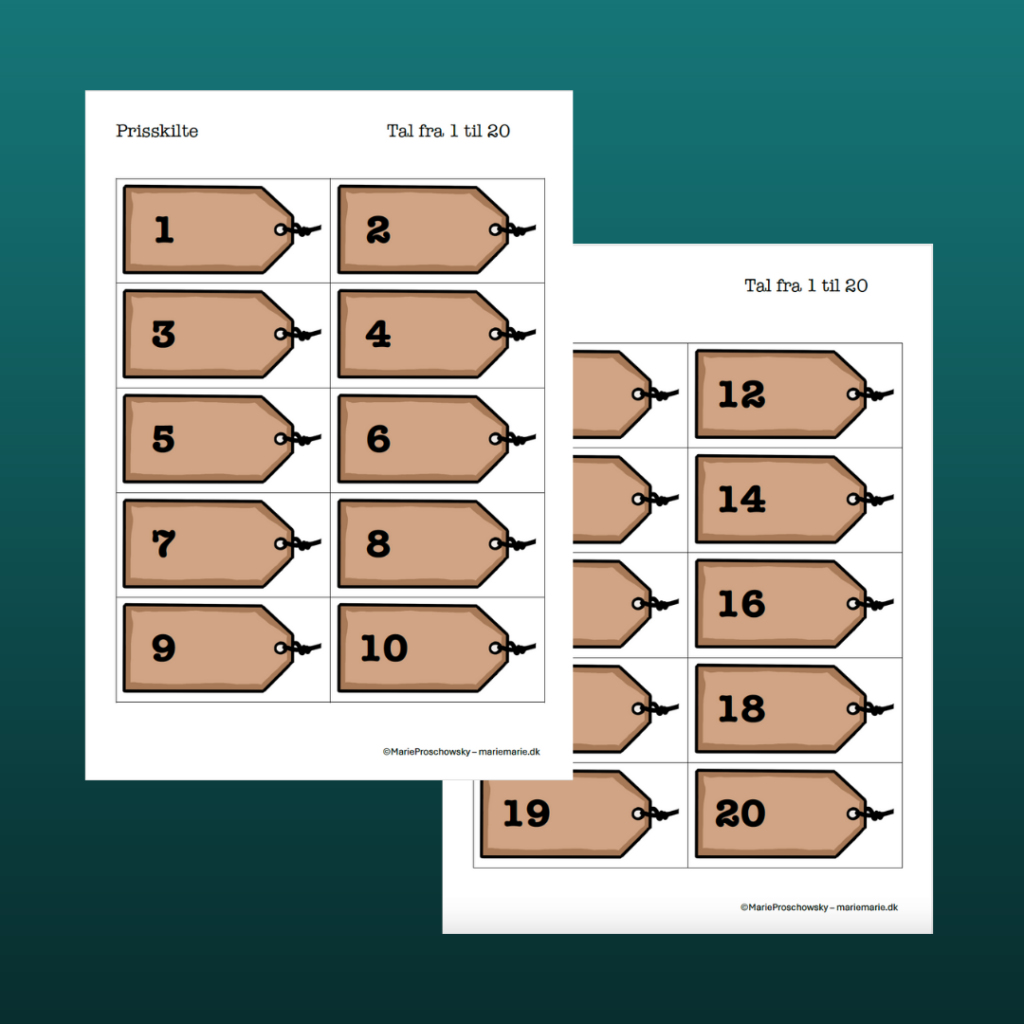 Prisskilte

Tal fra 1 til 20

| 1 | 2 |
|---|---|
| 3 | 4 |
| 5 | 6 |
| 7 | 8 |
| 9 | 10 |

©MarieProschowsky – mariemarie.dk

Tal fra 1 til 20

| | 12 |
|---|---|
| | 14 |
| | 16 |
| | 18 |
| 19 | 20 |

©MarieProschowsky – mariemarie.dk